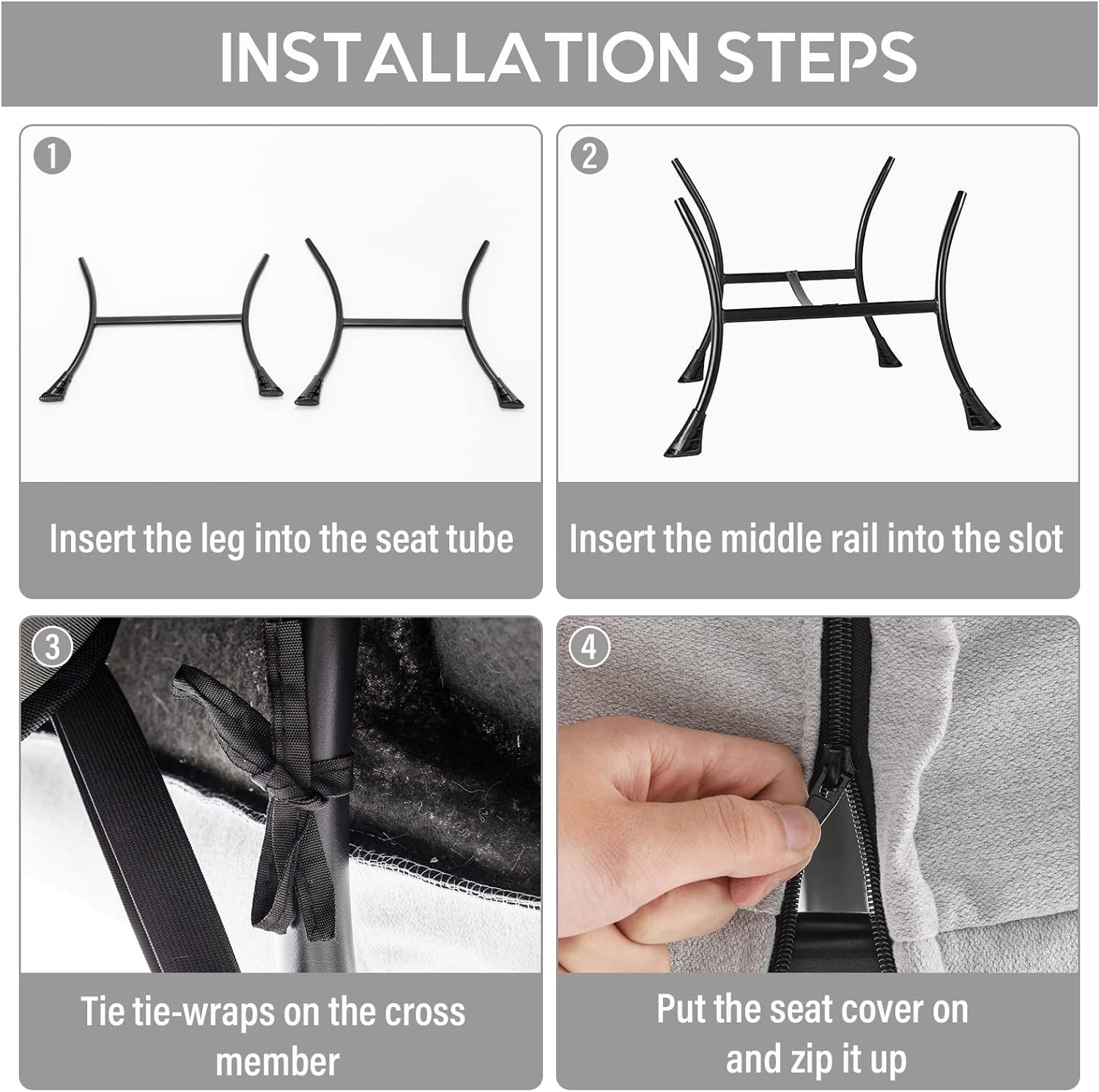 INSTALLATION STEPS

1

Insert the leg into the seat tube

2

Insert the middle rail into the slot

3

Tie tie-wraps on the cross member

4

Put the seat cover on and zip it up